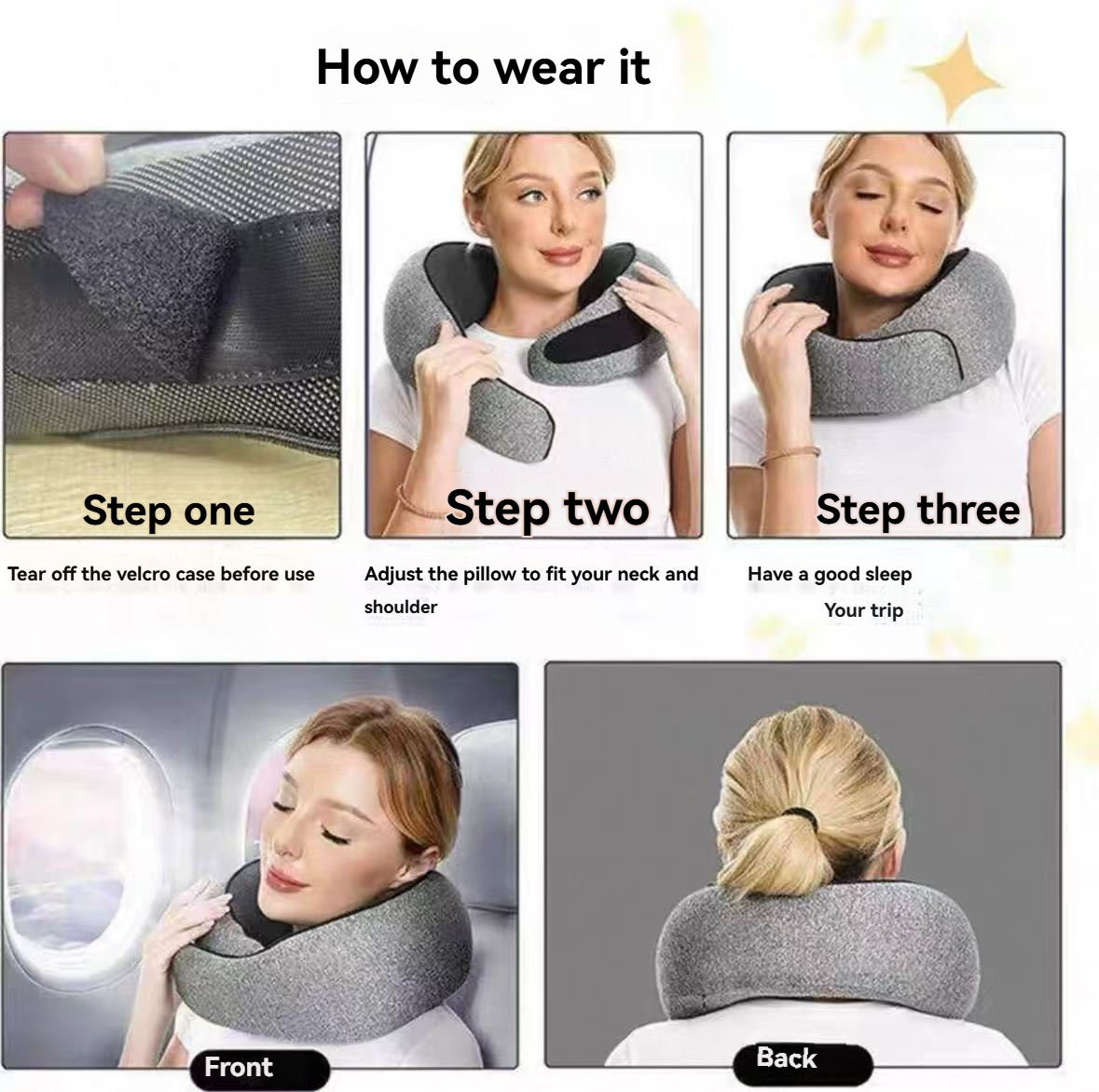 How to wear it

Step one

Tear off the velcro case before use

Step two

Adjust the pillow to fit your neck and shoulder

Step three

Have a good sleep

Your trip

Front

Back